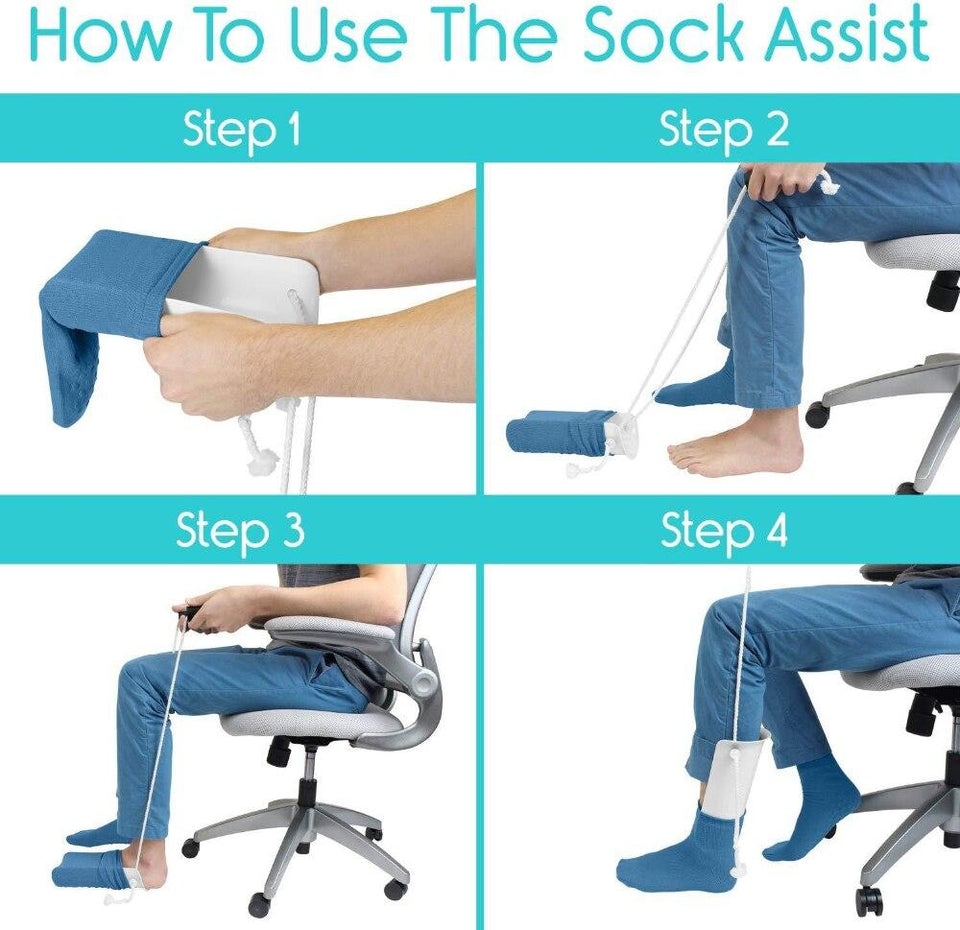 How To Use The Sock Assist

Step 1

Step 2

Step 3

Step 4