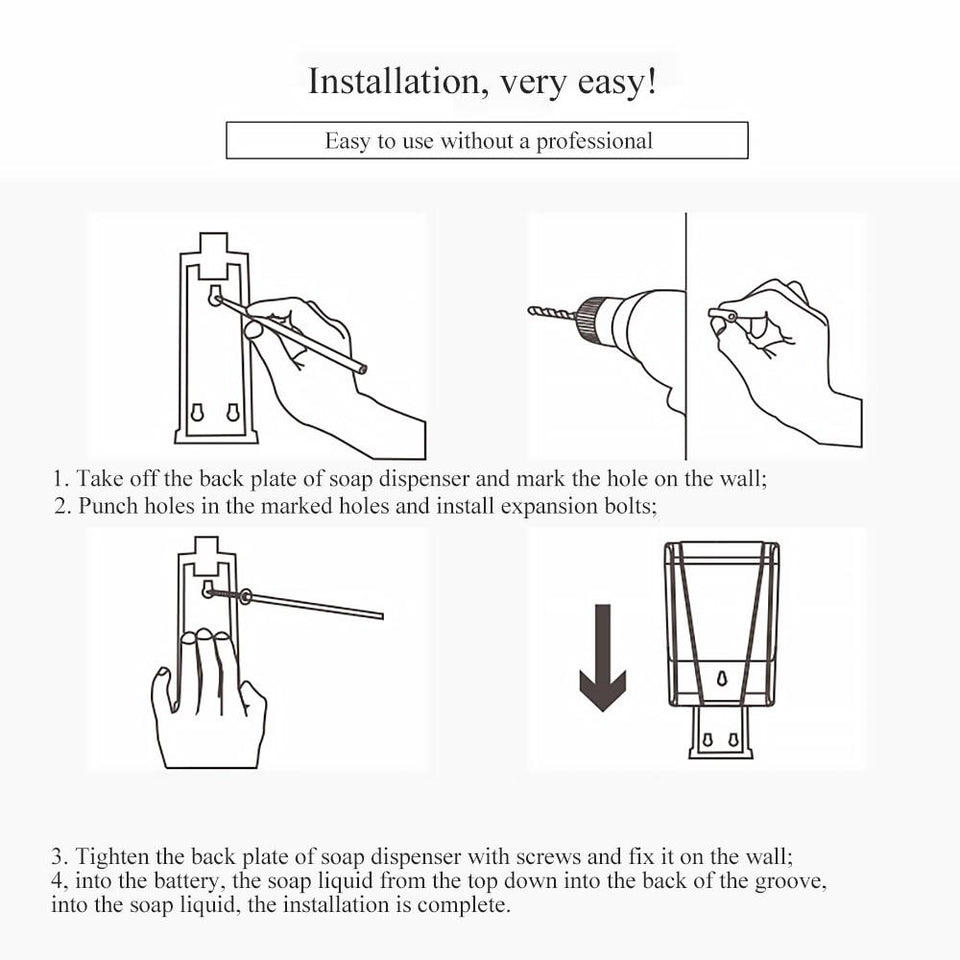 Installation, very easy!

Easy to use without a professional

1. Take off the back plate of soap dispenser and mark the hole on the wall;
2. Punch holes in the marked holes and install expansion bolts;

3. Tighten the back plate of soap dispenser with screws and fix it on the wall;
4, into the battery, the soap liquid from the top down into the back of the groove, into the soap liquid, the installation is complete.