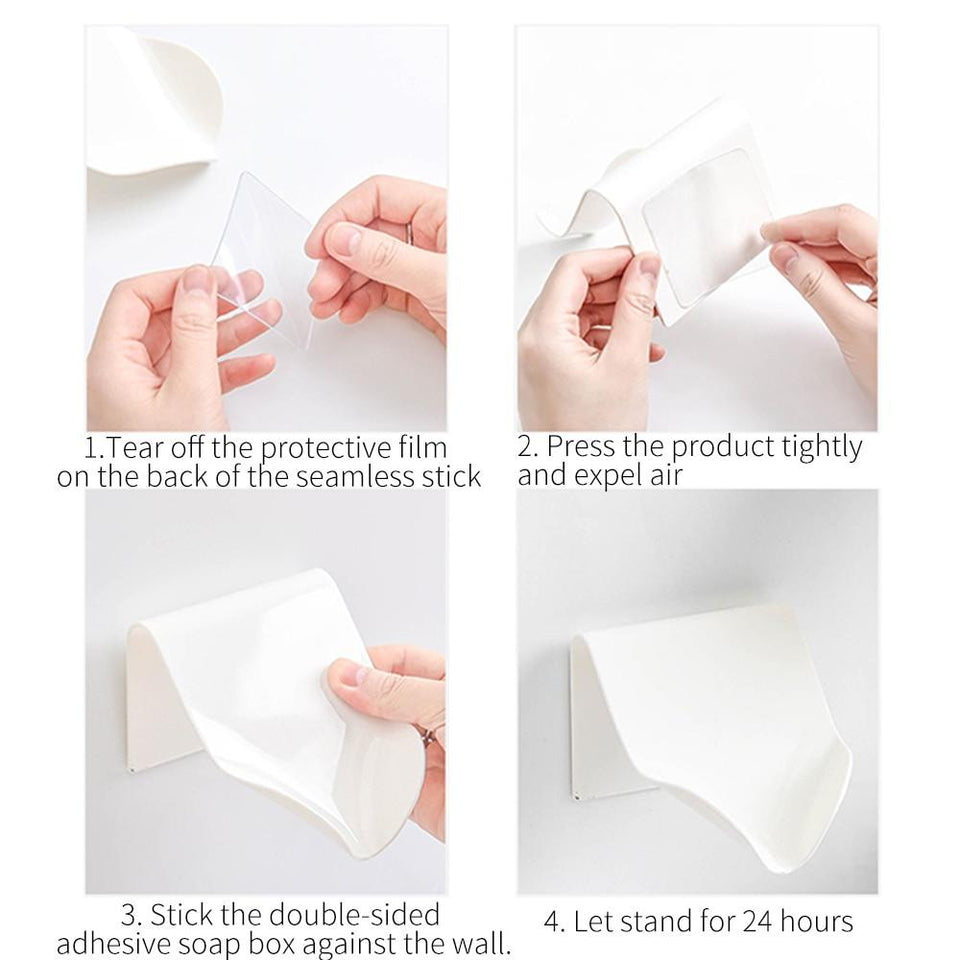 1.Tear off the protective film on the back of the seamless stick

2. Press the product tightly and expel air

3. Stick the double-sided adhesive soap box against the wall.

4. Let stand for 24 hours