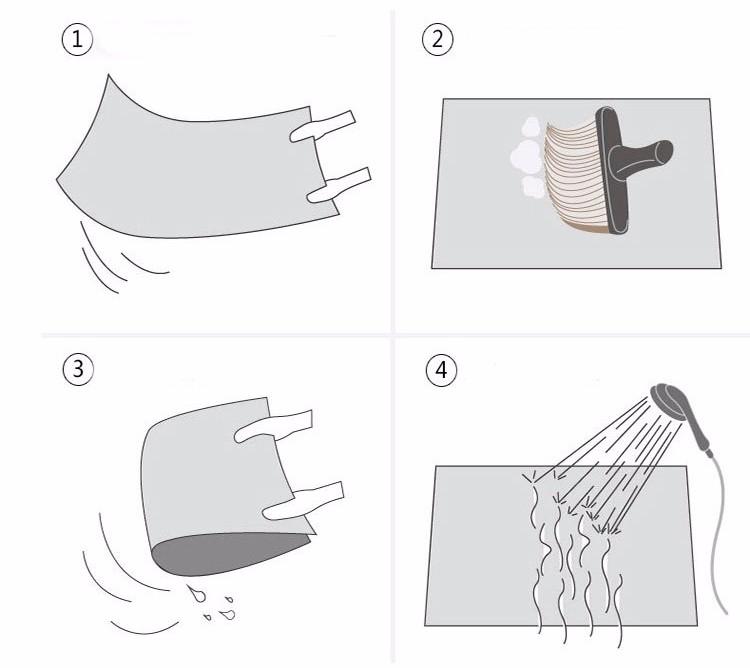 1

2

3

4