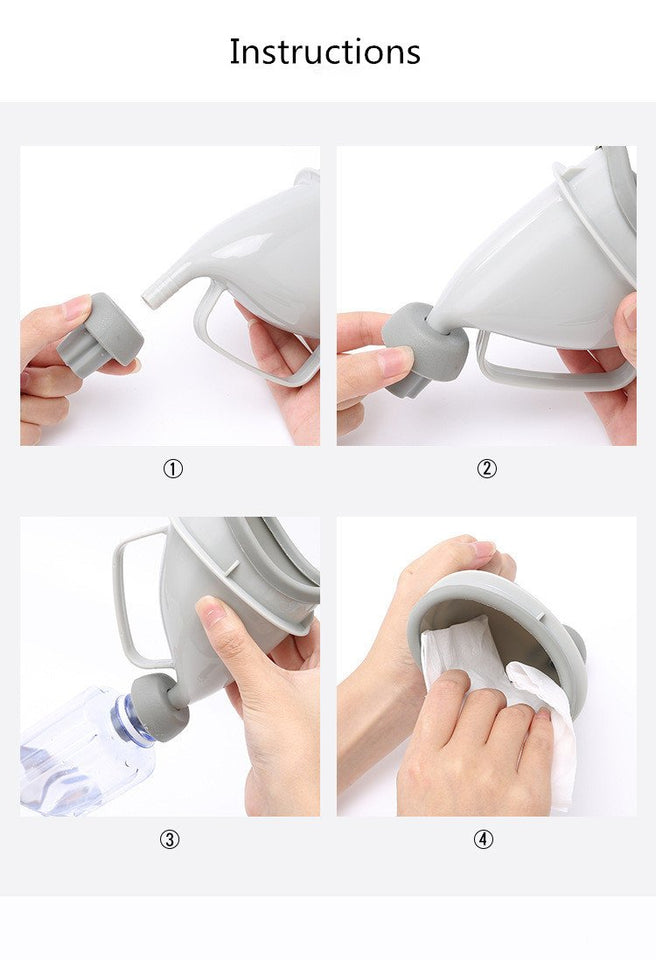 Instructions

①

②

③

④